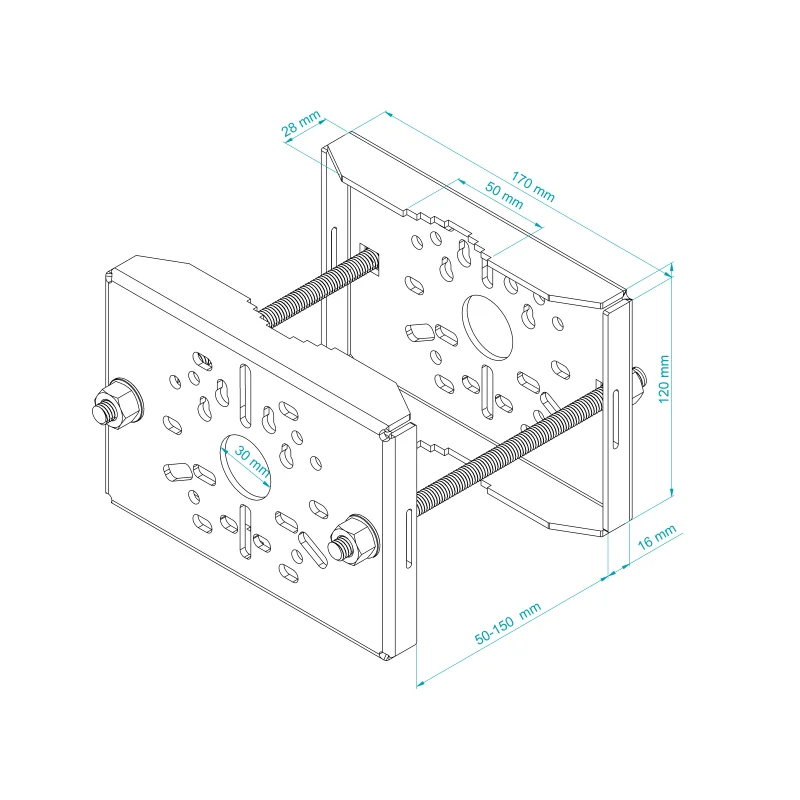 28 mm
170 mm
50 mm
120 mm
30 mm
16 mm
50-150 mm