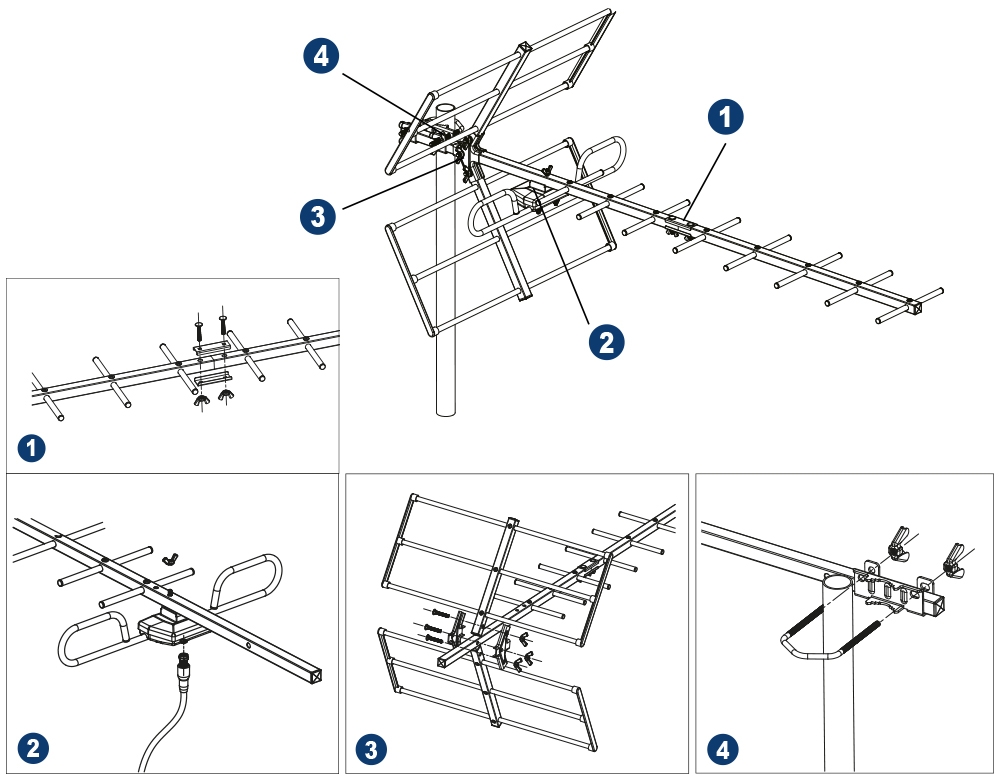 4
1
3
2
1
2
3
4